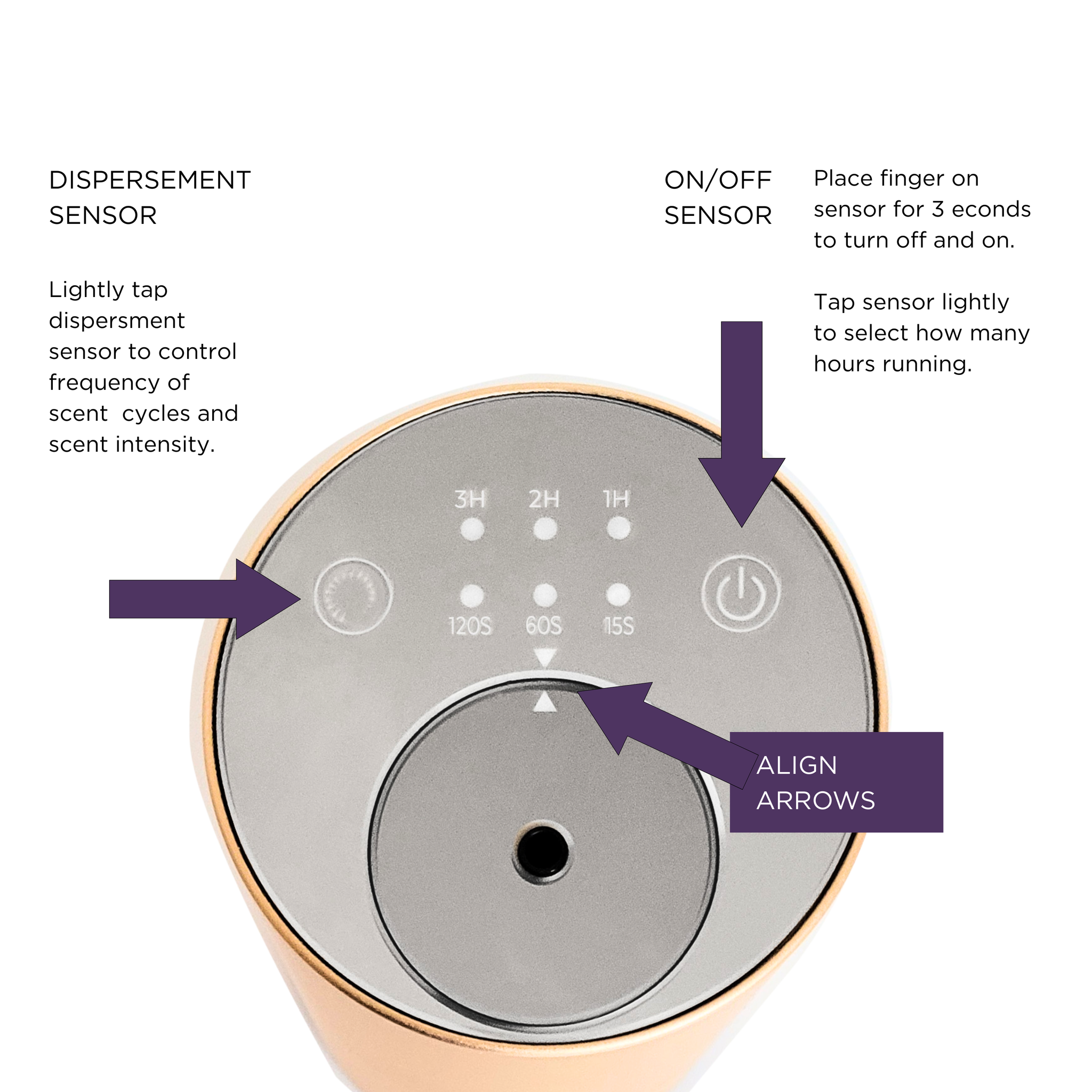 DISPERSEMENT SENSOR

Lightly tap dispersment sensor to control frequency of scent  cycles and scent intensity.

ON/OFF SENSOR

Place finger on sensor for 3 econds to turn off and on.

Tap sensor lightly to select how many hours running.

3H 2H 1H

120S 60S 15S

ALIGN ARROWS